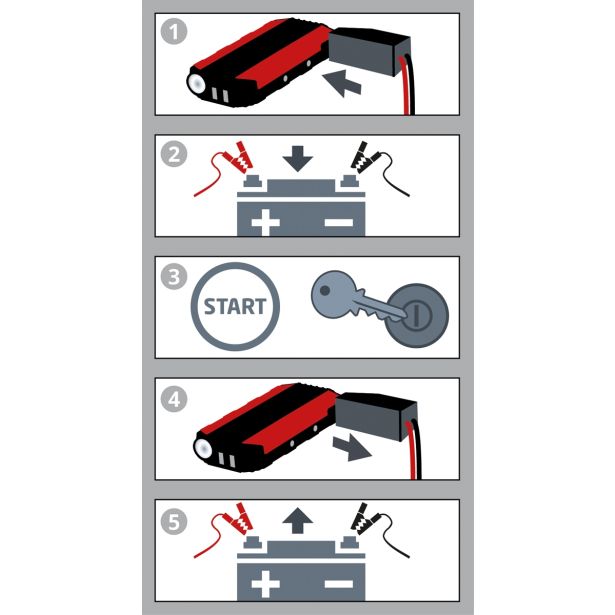 1

2

+ −

3

START

4

5

+ −