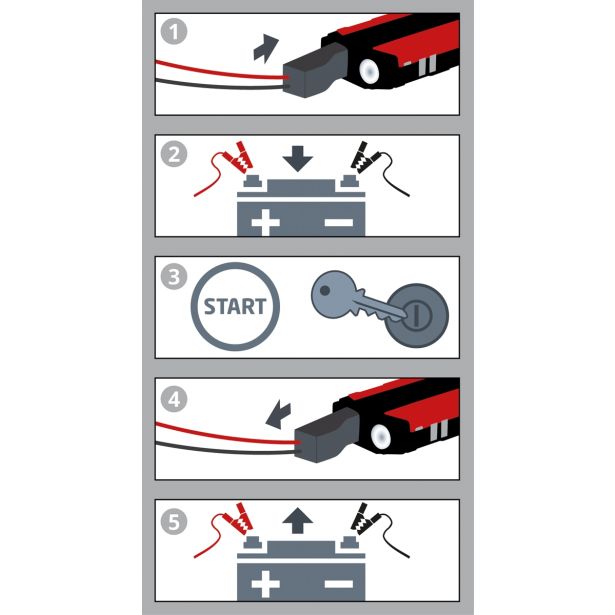 1

2

+ −

3

START

4

5

+ −