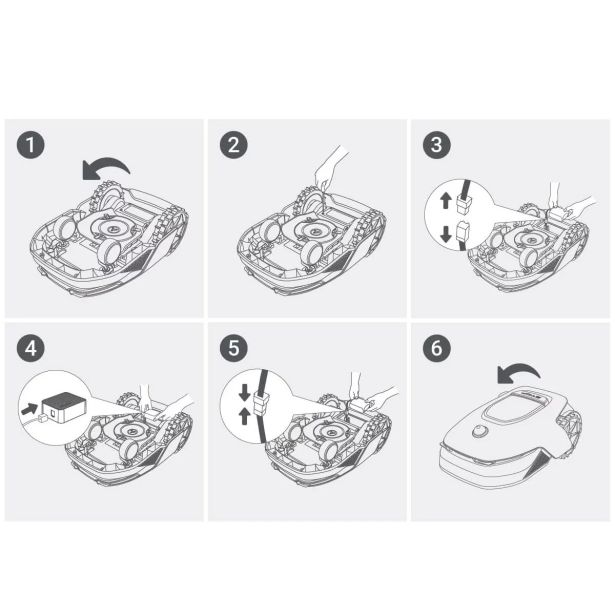 1

2

3

4

5

6