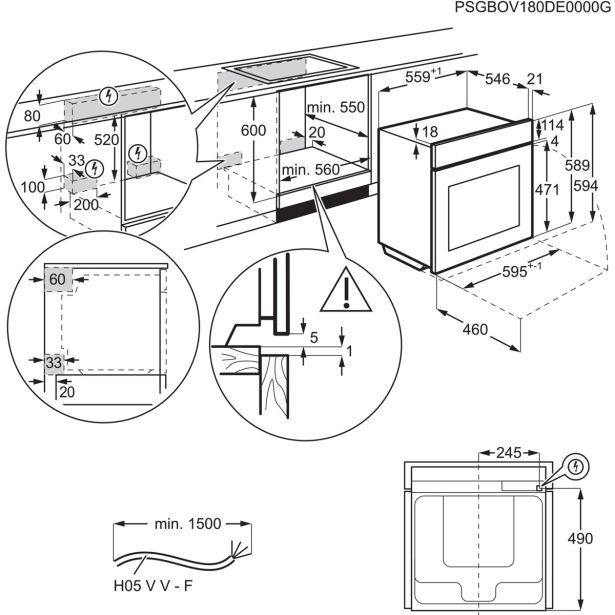 PSGBOV180DE0000G

80
60
520
33
100
200

600
min. 550
20
min. 560

$559^{+1}$
546
21
18
114
4
471
589
594
$595^{+-1}$
460

60
33
20

5
1

245
490

min. 1500
H05 V V - F