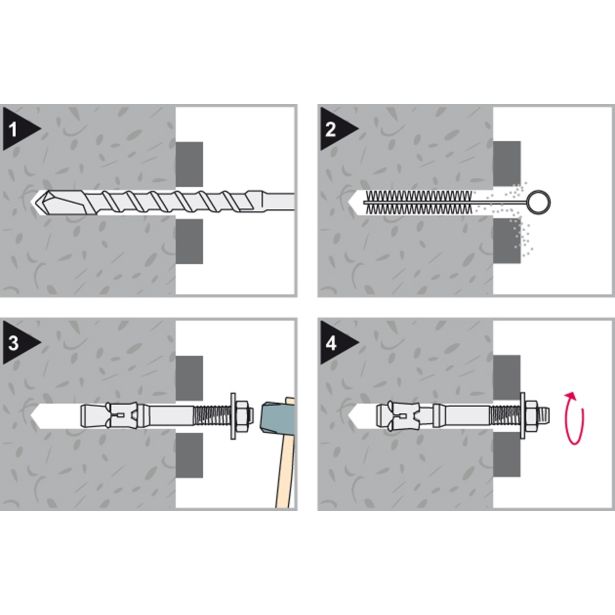 1

2

3

4