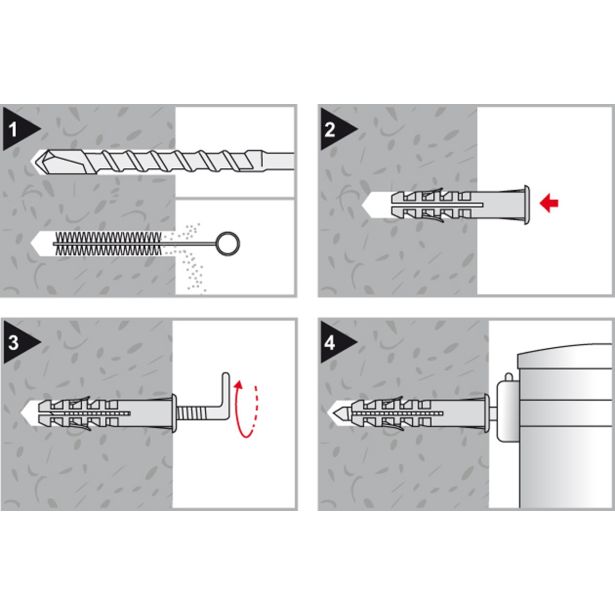 1

2

3

4