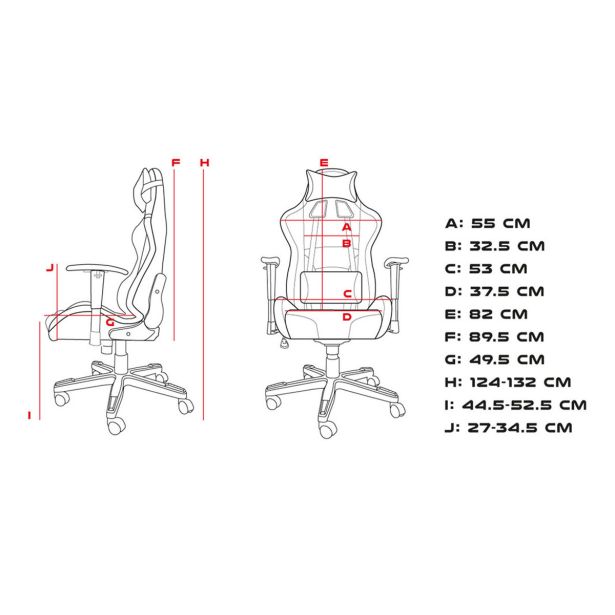 F H J G I

E A B C D

A: 55 CM
B: 32.5 CM
C: 53 CM
D: 37.5 CM
E: 82 CM
F: 89.5 CM
G: 49.5 CM
H: 124-132 CM
I: 44.5-52.5 CM
J: 27-34.5 CM