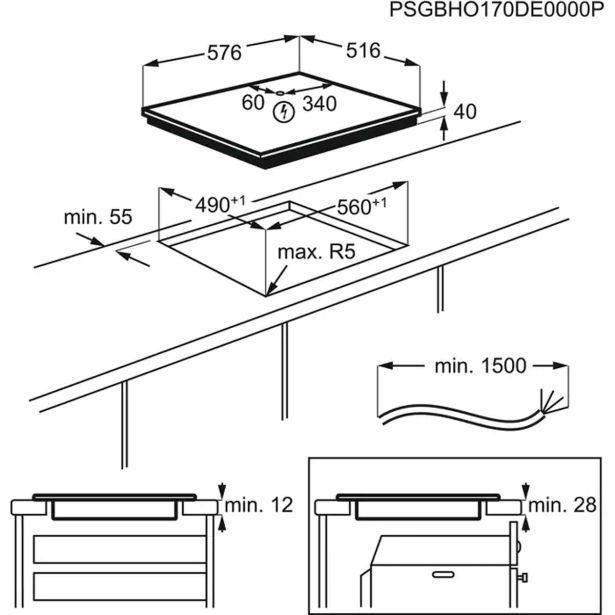 PSGBHO170DE0000P

576

516

60

340

40

$490^{+1}$

$560^{+1}$

min. 55

max. R5

min. 1500

min. 12

min. 28