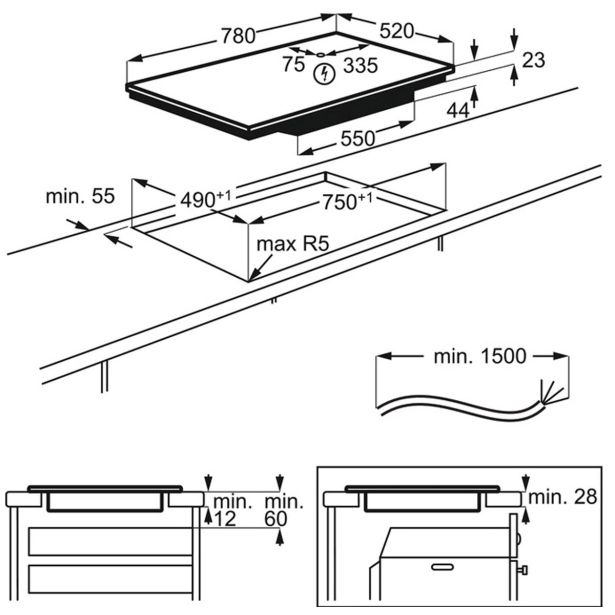 780
520
75
335
23
44
550
min. 55
$490^{+1}$
$750^{+1}$
max R5
min. 1500
min. 12
min. 60
min. 28