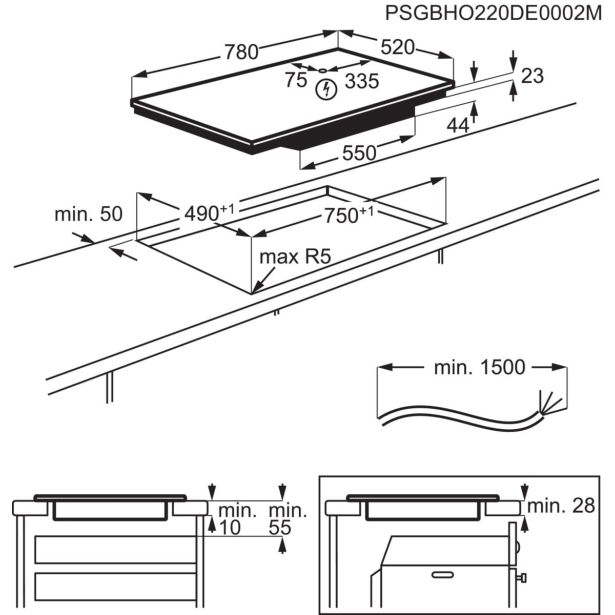 PSGBHO220DE0002M

780

520

75

335

23

44

550

min. 50

$490^{+1}$

$750^{+1}$

max R5

min. 1500

min.
10

min.
55

min. 28