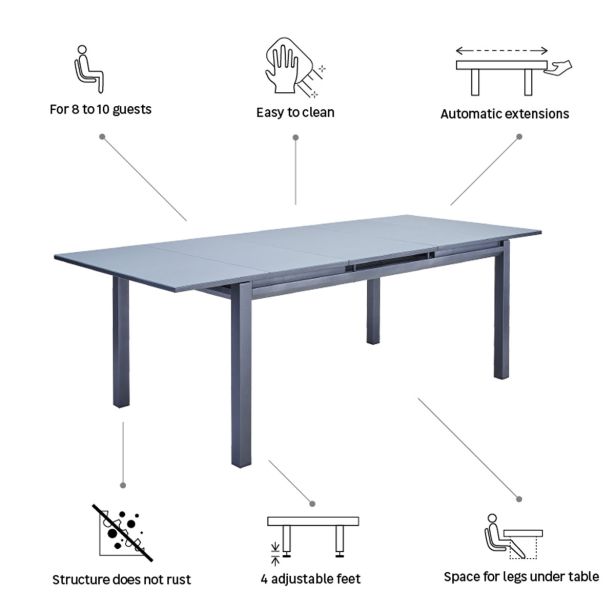 For 8 to 10 guests

Easy to clean

Automatic extensions

Structure does not rust

4 adjustable feet

Space for legs under table