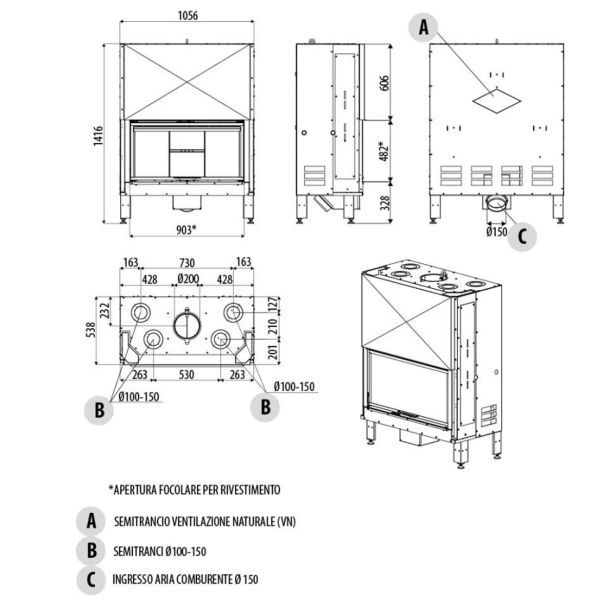 1056

1416

903*

606

482*

328

A

Ø150

C

163 730 163

428 Ø200 428

232

538

127

210

201

263 530 263

Ø100-150

Ø100-150

B

B

*APERTURA FOCOLARE PER RIVESTIMENTO

A SEMITRANCIO VENTILAZIONE NATURALE (VN)

B SEMITRANCI Ø100-150

C INGRESSO ARIA COMBURENTE Ø 150