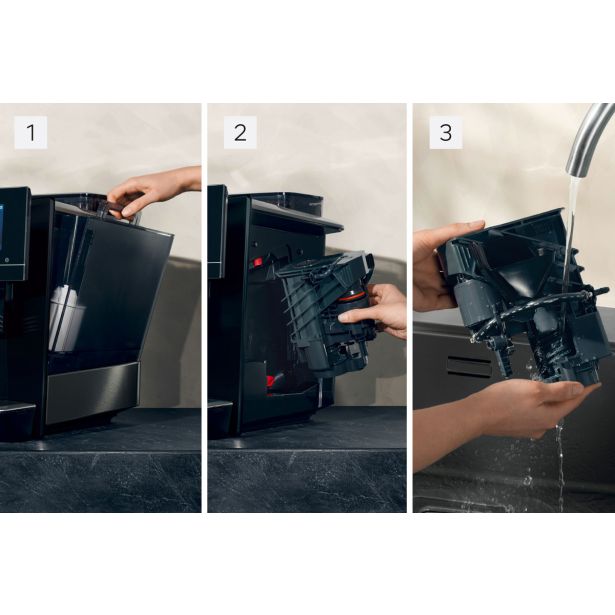 1

2

3