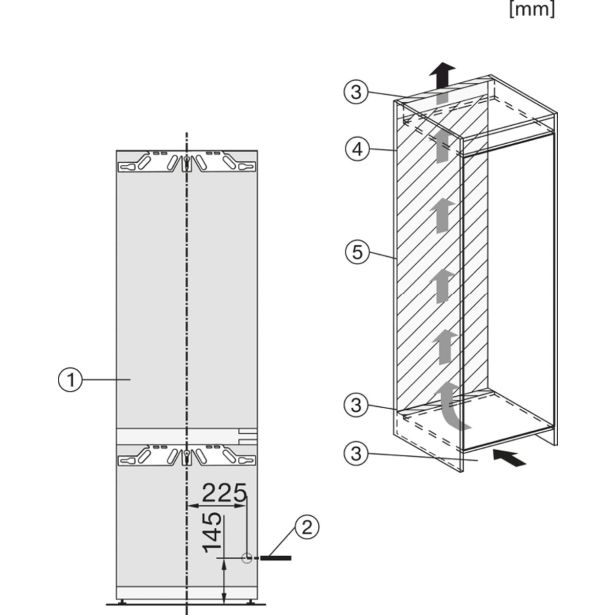 [mm]

3
4
5
3
3

1
225
145
2