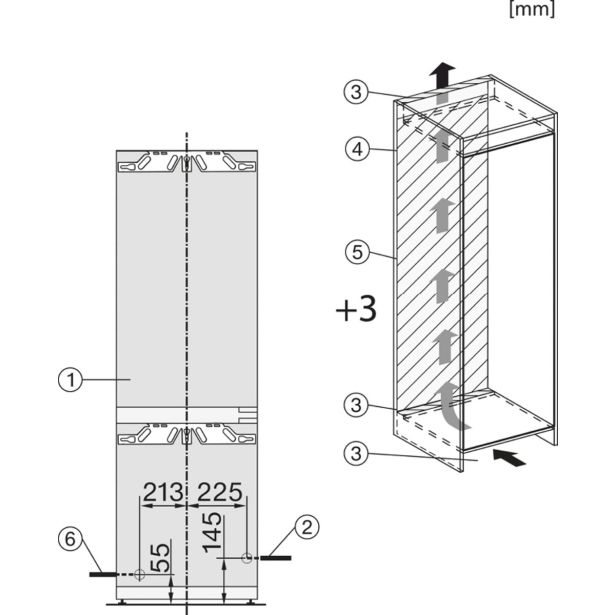 [mm]

3
4
5
+3
3
3

1
213
225
145
55
6
2