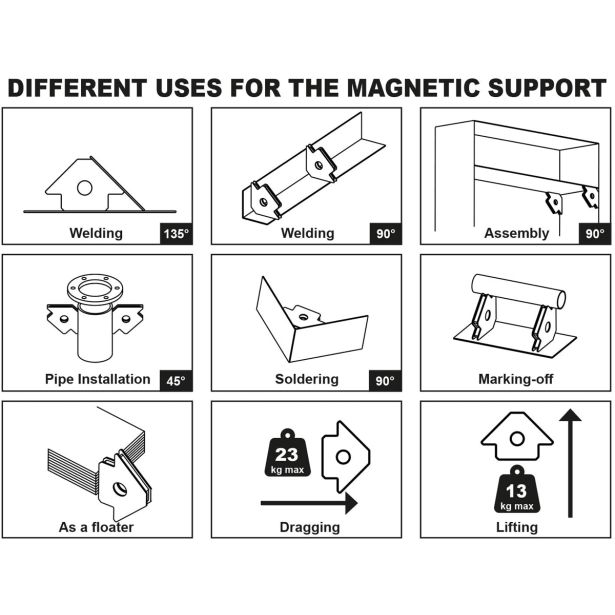 DIFFERENT USES FOR THE MAGNETIC SUPPORT

Welding 135°

Welding 90°

Assembly 90°

Pipe Installation 45°

Soldering 90°

Marking-off

As a floater

23 kg max

Dragging

13 kg max

Lifting