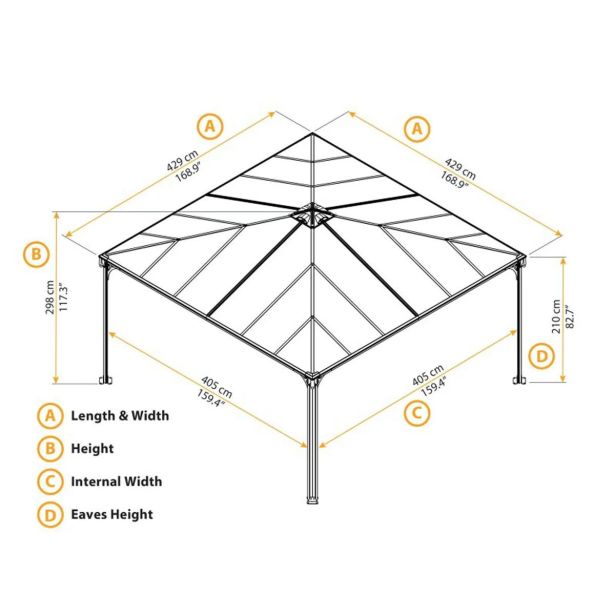 A
429 cm
168.9"

A
429 cm
168.9"

B
298 cm
117.3"

210 cm
82.7"
D

405 cm
159.4"

405 cm
159.4"
C

A Length & Width
B Height
C Internal Width
D Eaves Height