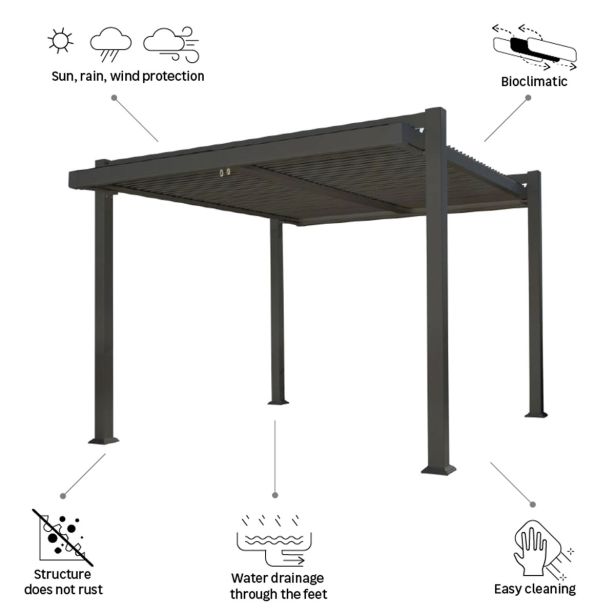 Sun, rain, wind protection

Bioclimatic

Structure does not rust

Water drainage through the feet

Easy cleaning