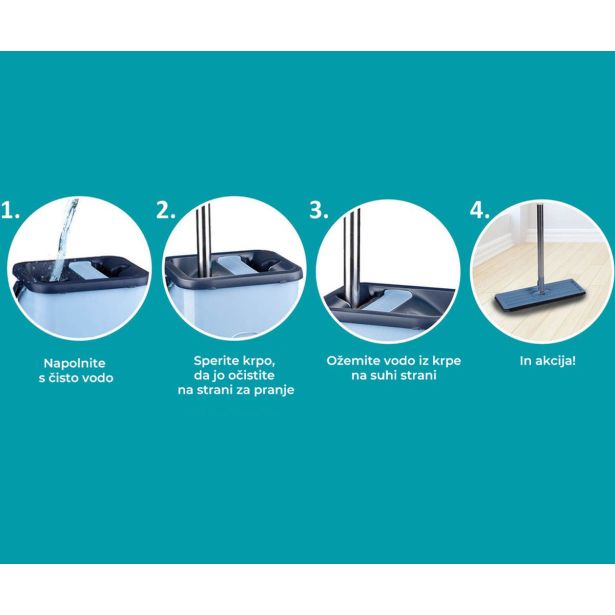 1.

Napolnite s čisto vodo

2.

Sperite krpo, da jo očistite na strani za pranje

3.

Ožemite vodo iz krpe na suhi strani

4.

In akcija!