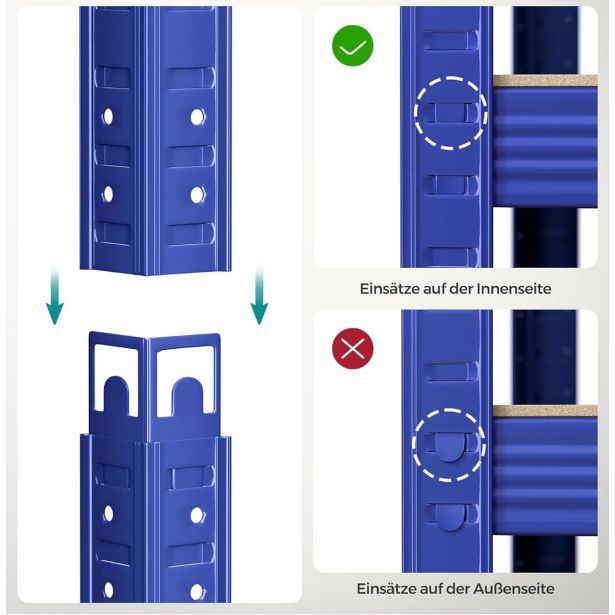 Einsätze auf der Innenseite

Einsätze auf der Außenseite