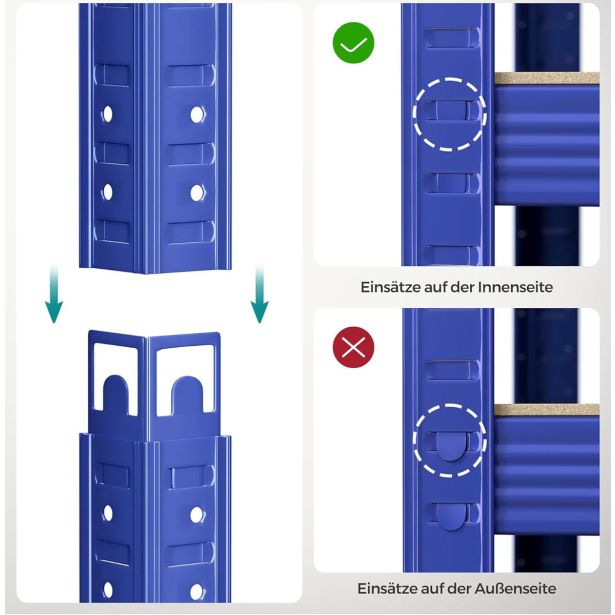 Einsätze auf der Innenseite

Einsätze auf der Außenseite