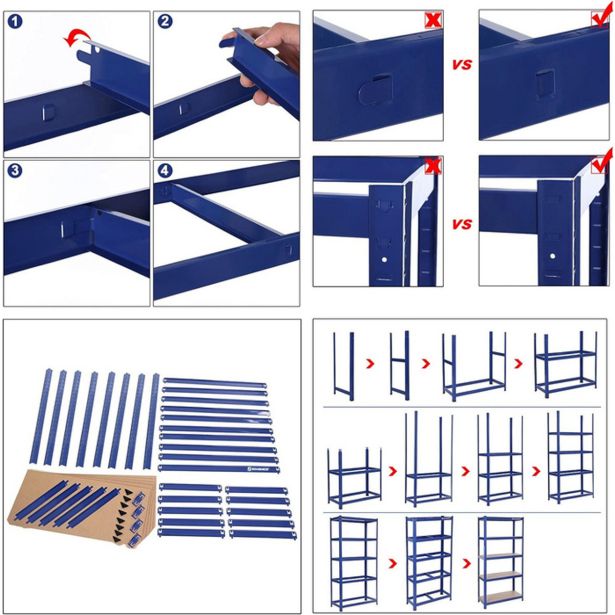 1
2
3
4
vs
vs