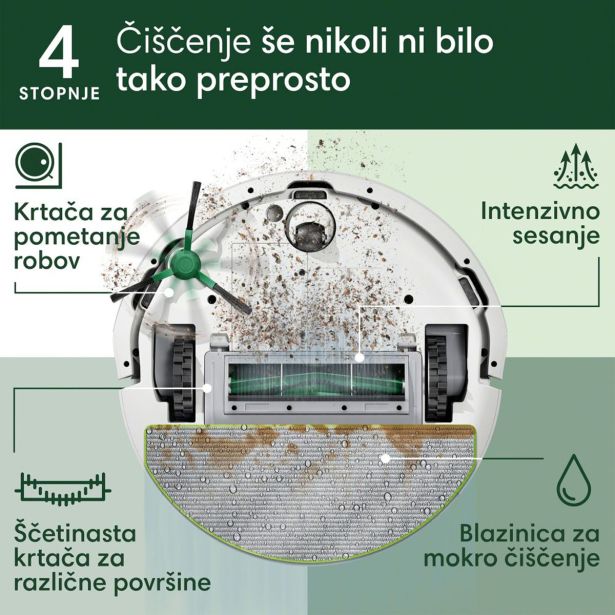 4
STOPNJE

Čiščenje še nikoli ni bilo tako preprosto

Krtača za pometanje robov

Intenzivno sesanje

Ščetinasta krtača za različne površine

Blazinica za mokro čiščenje