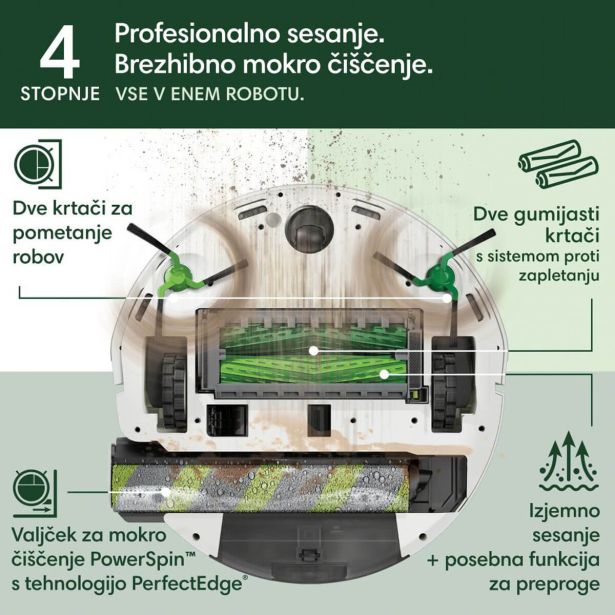 4
STOPNJE

Profesionalno sesanje.
Brezhibno mokro čiščenje.
VSE V ENEM ROBOTU.

Dve krtači za pometanje robov

Dve gumijasti krtači
s sistemom proti zapletanju

Valjček za mokro čiščenje PowerSpin™ s tehnologijo PerfectEdge®

Izjemno sesanje
+ posebna funkcija za preproge