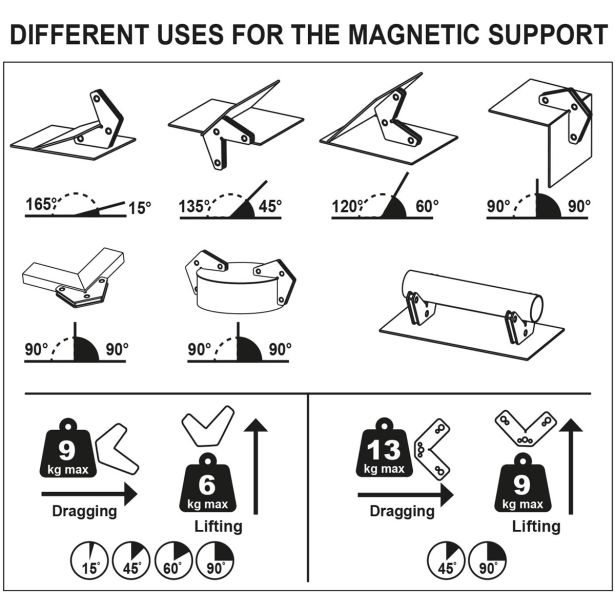 DIFFERENT USES FOR THE MAGNETIC SUPPORT

165° 15°

135° 45°

120° 60°

90° 90°

90° 90°

90° 90°

9 kg max

Dragging

6 kg max

Lifting

15° 45° 60° 90°

13 kg max

Dragging

9 kg max

Lifting

45° 90°