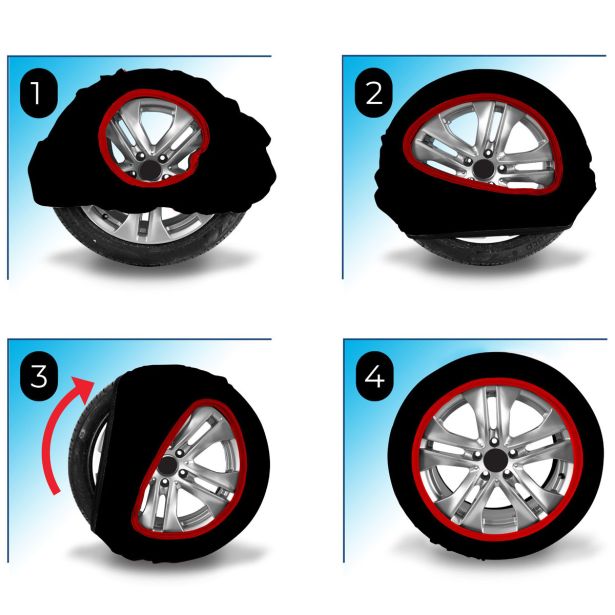 1

2

3

4