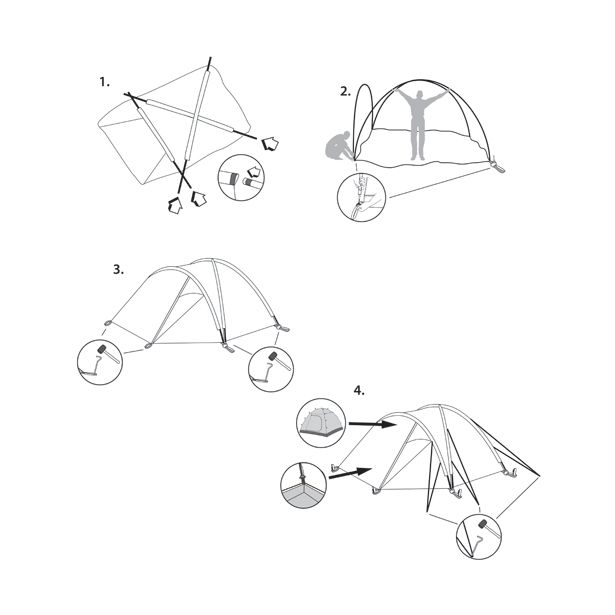 1.

2.

3.

4.