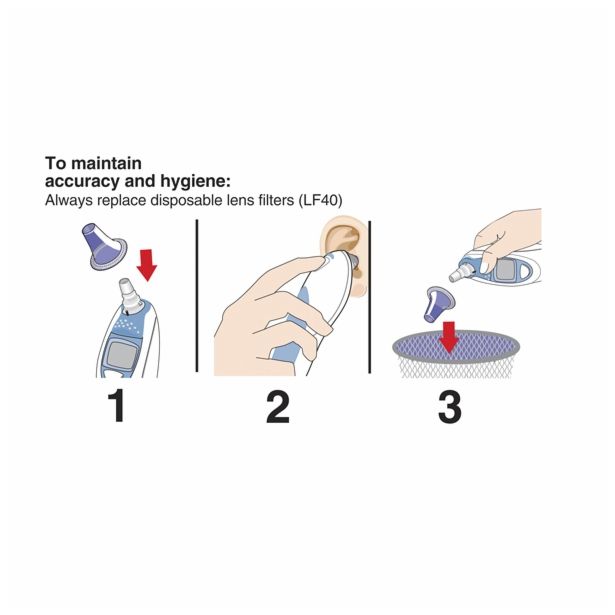 To maintain accuracy and hygiene:
Always replace disposable lens filters (LF40)

1

2

3