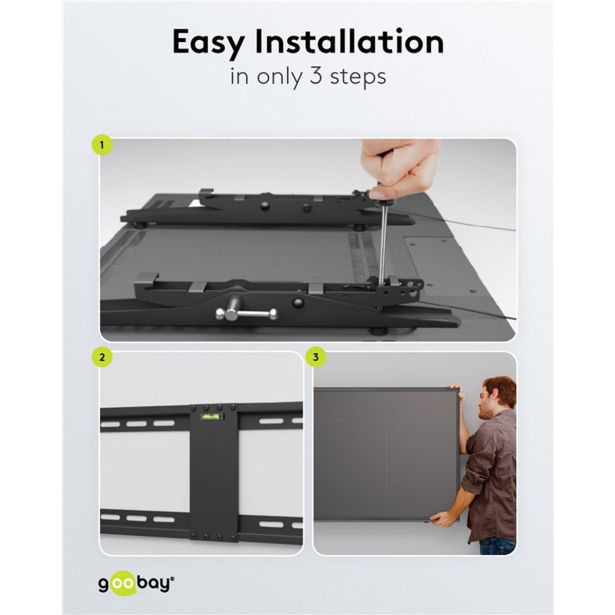 Easy Installation
in only 3 steps

1

2

3

goobay®