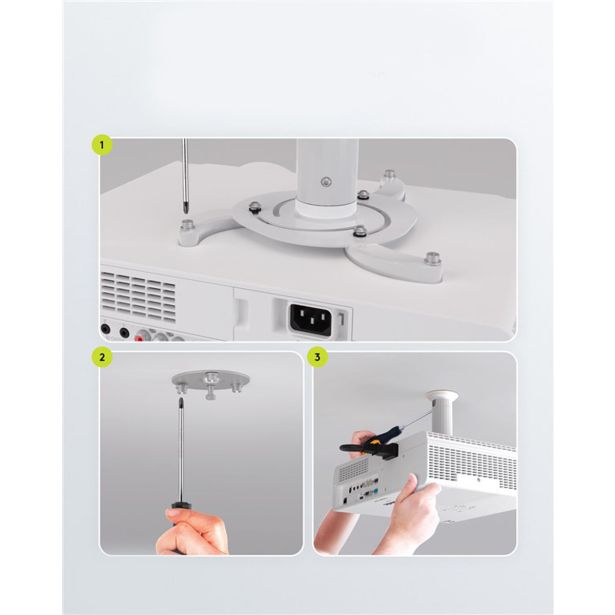 1

2

3