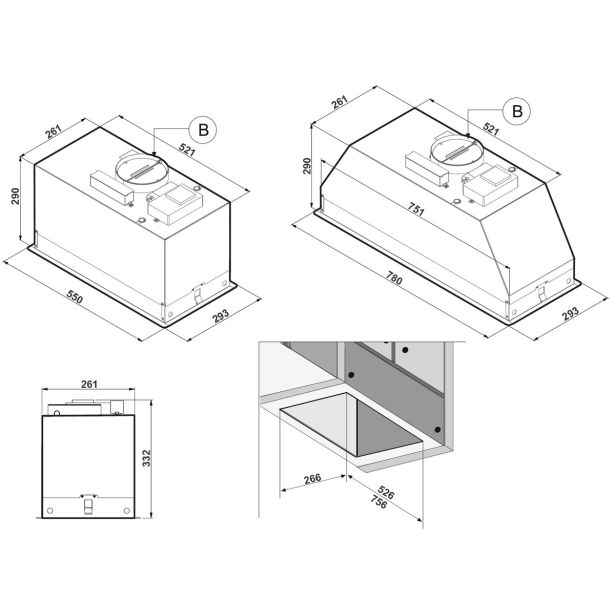 261
B
521
290
550
293

261
B
521
290
751
780
293

261
332

266
526
756