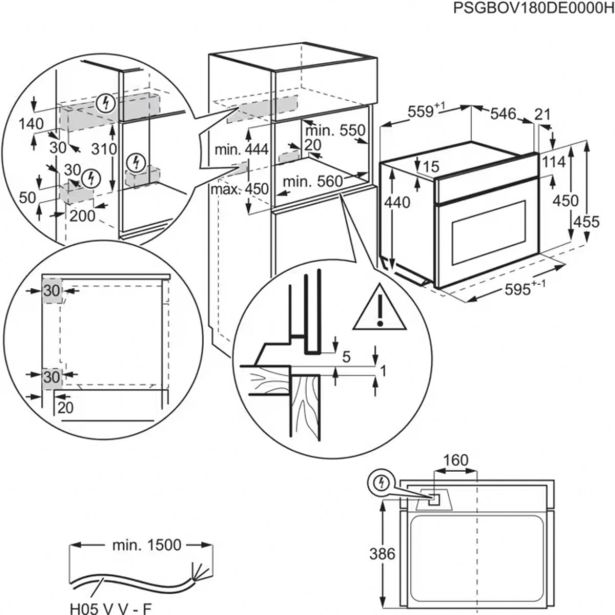 PSGBOV180DE0000H

140
30
310
30
50
200

min. 444
max. 450
min. 550
20
min. 560

$559^{+1}$
546
21
15
114
440
450
455
$595^{+-1}$

30
30
20

5
1

160
386

min. 1500
H05 V V - F