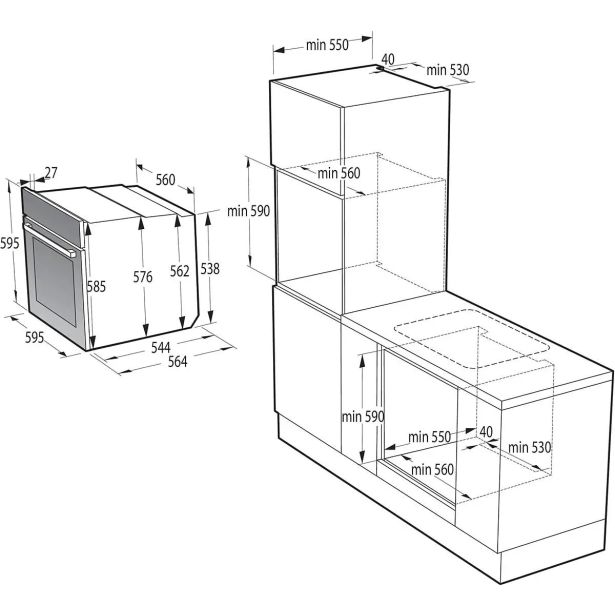 27
560
595
585
576
562
538
595
544
564

min 550
40
min 530
min 560
min 590

min 590
min 550
40
min 530
min 560