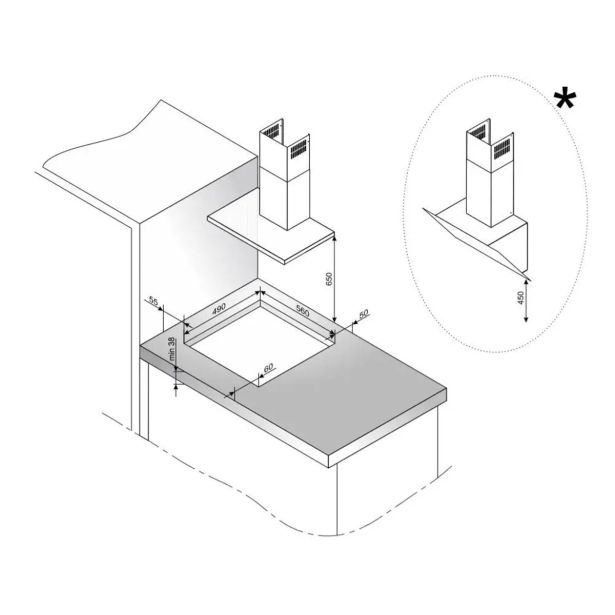 *

650

450

55

490

560

50

min 38

60