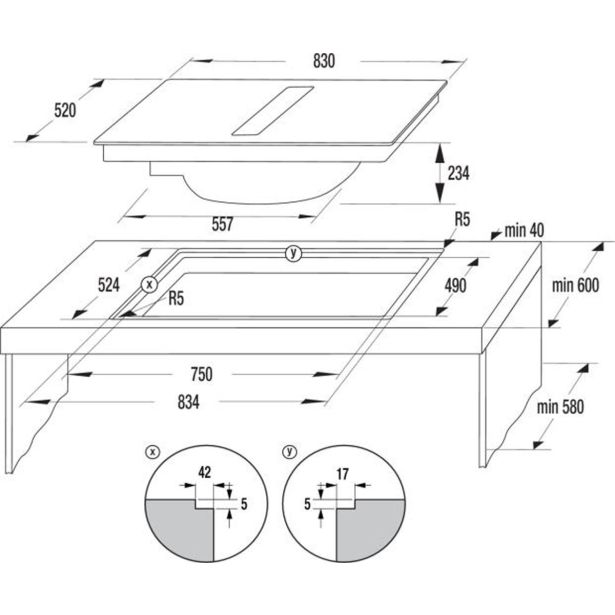 830
520
234
557
R5
min 40
y
524
x
R5
490
min 600
750
834
min 580
x
42
5
y
17
5