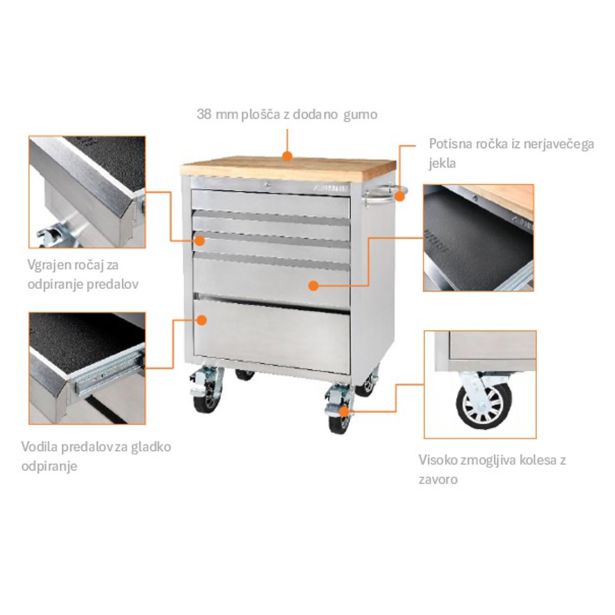 38 mm plošča z dodano gumo

Potisna ročka iz nerjavečega jekla

Vgrajen ročaj za odpiranje predalov

Vodila predalov za gladko odpiranje

Visoko zmogljiva kolesa z zavoro