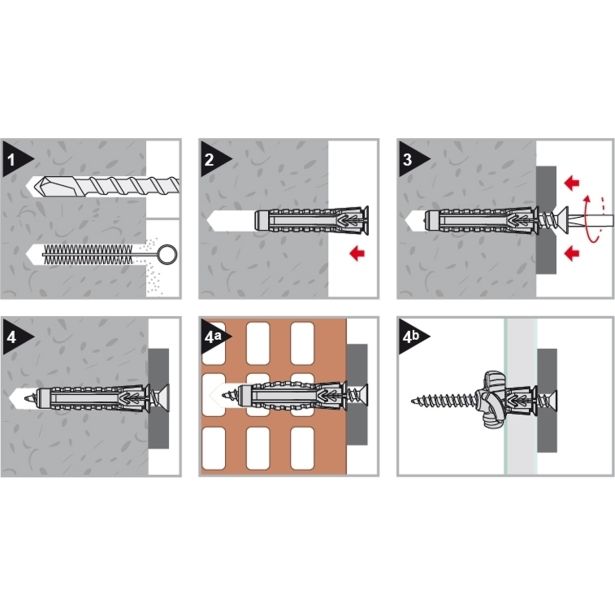 1

2

3

4

4a

4b