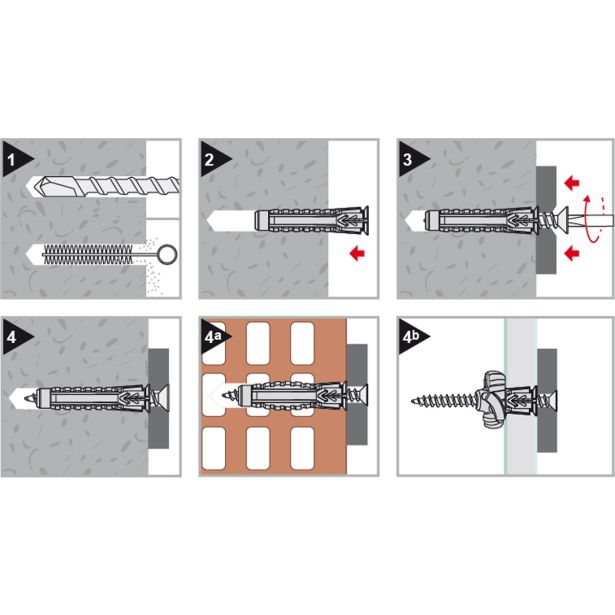 1
2
3
4
4a
4b