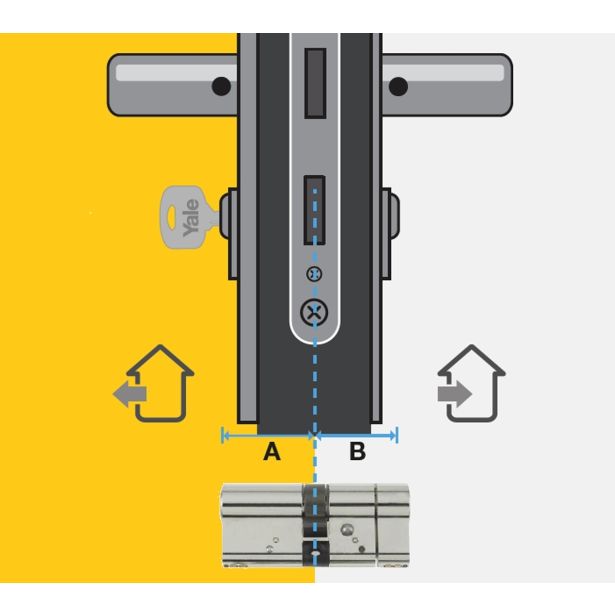 Yale

A

B