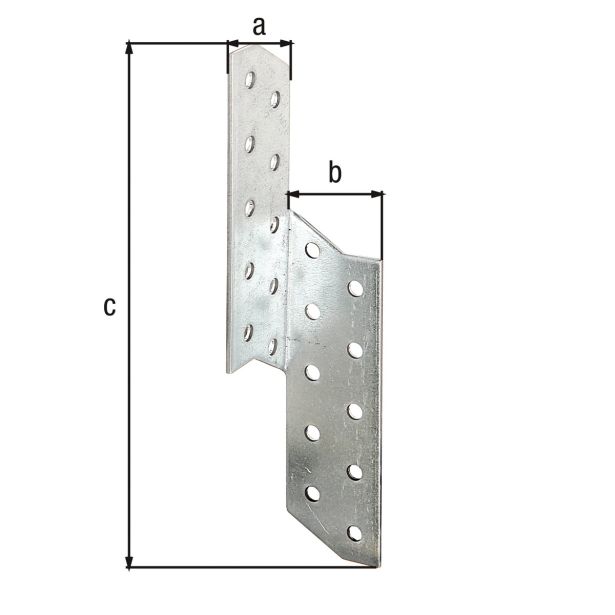 a
b
c