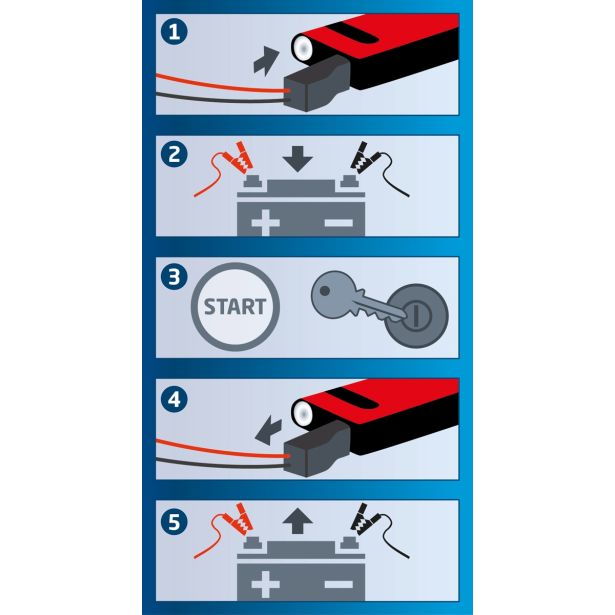 1

2

+ −

3

START

4

5

+ −