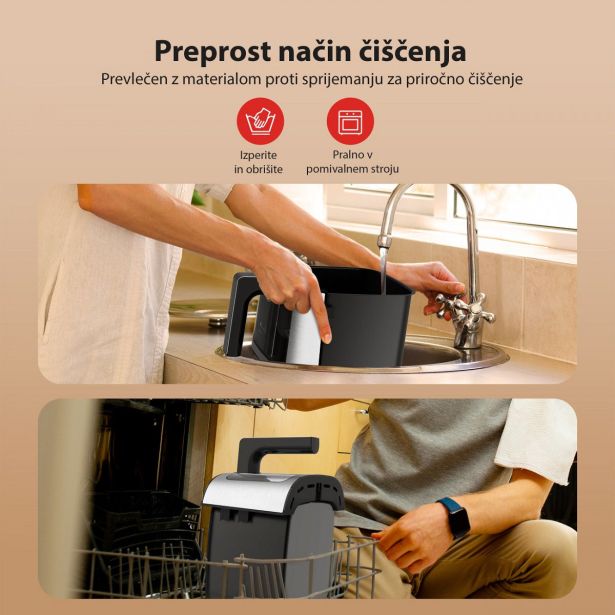 Preprost način čiščenja
Prevlečen z materialom proti sprijemanju za priročno čiščenje

Izperite in obrišite

Pralno v pomivalnem stroju