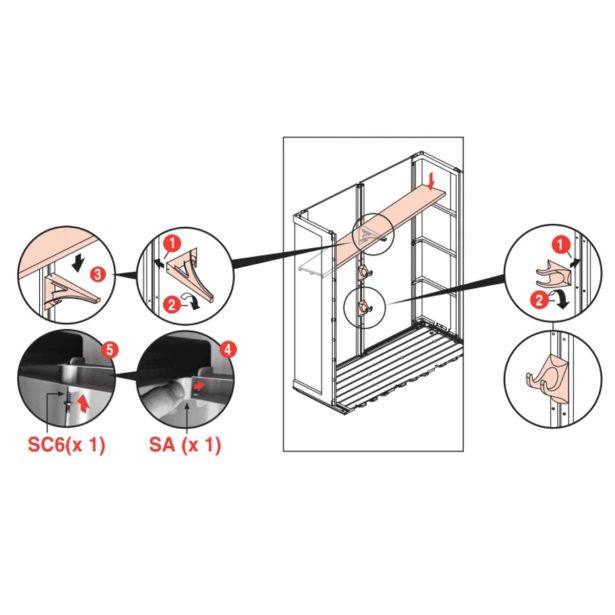 3
1
2
5
4
SC6(x 1)
SA (x 1)
1
2