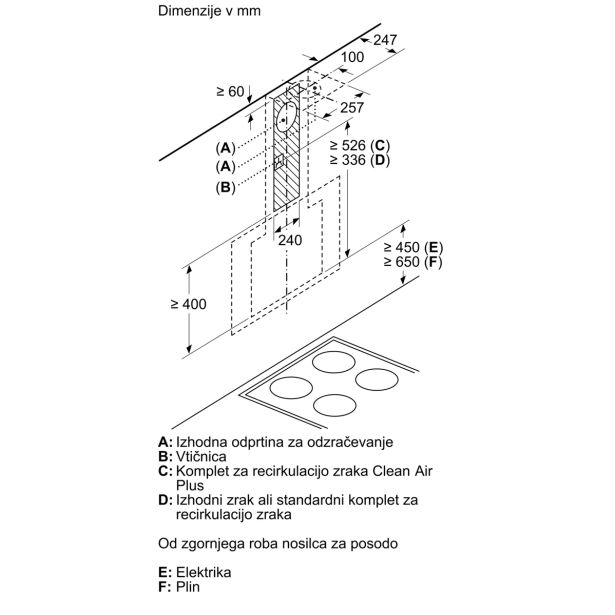 Dimenzije v mm

247
100
≥ 60
257
(A)
(A)
(B)
≥ 526 (C)
≥ 336 (D)
240
≥ 450 (E)
≥ 650 (F)
≥ 400

A: Izhodna odprtina za odzračevanje
B: Vtičnica
C: Komplet za recirkulacijo zraka Clean Air Plus
D: Izhodni zrak ali standardni komplet za recirkulacijo zraka

Od zgornjega roba nosilca za posodo

E: Elektrika
F: Plin