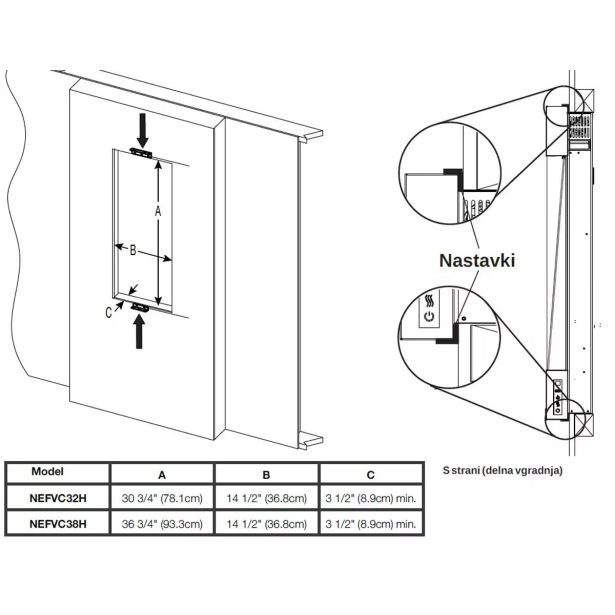 A

B

C

Nastavki

| Model | A | B | C |
|---|---|---|---|
| NEFVC32H | 30 3/4" (78.1cm) | 14 1/2" (36.8cm) | 3 1/2" (8.9cm) min. |
| NEFVC38H | 36 3/4" (93.3cm) | 14 1/2" (36.8cm) | 3 1/2" (8.9cm) min. |

S strani (delna vgradnja)