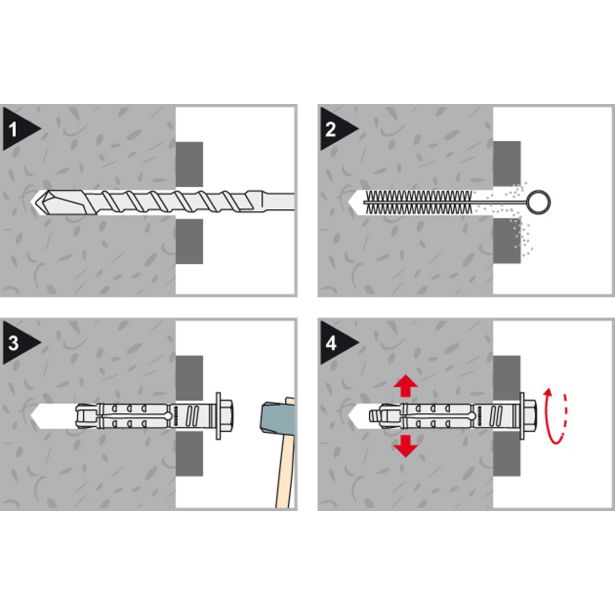 1

2

3

4