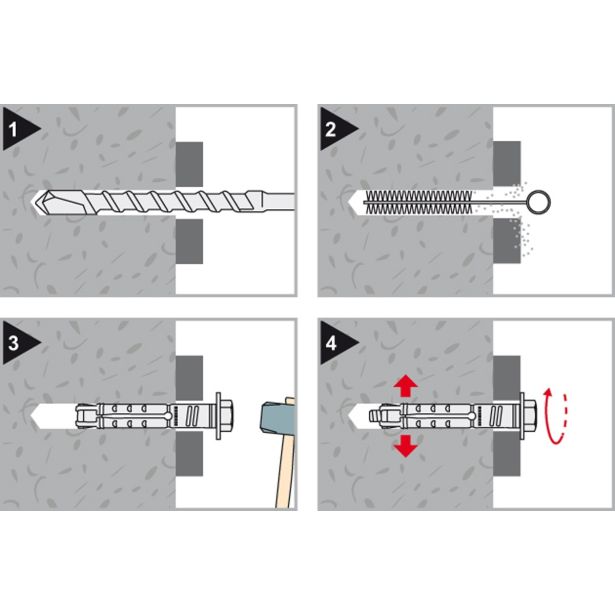 1

2

3

4