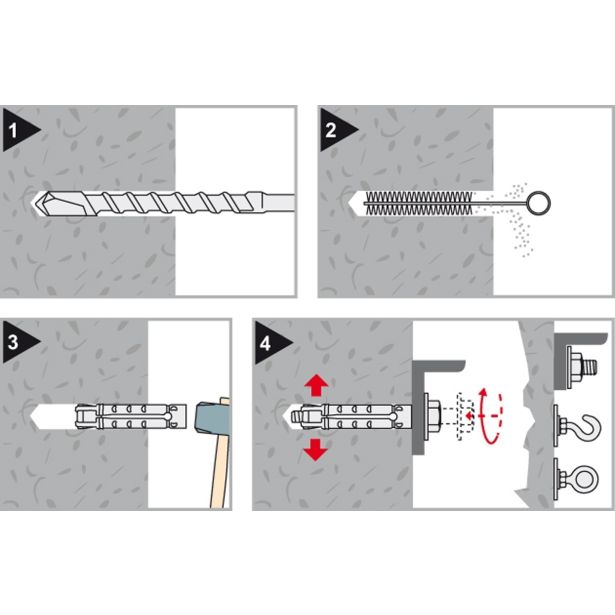 1

2

3

4