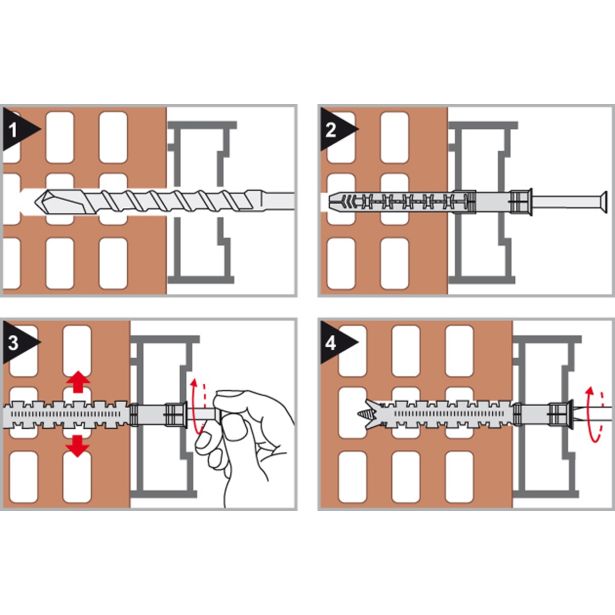 1

2

3

4