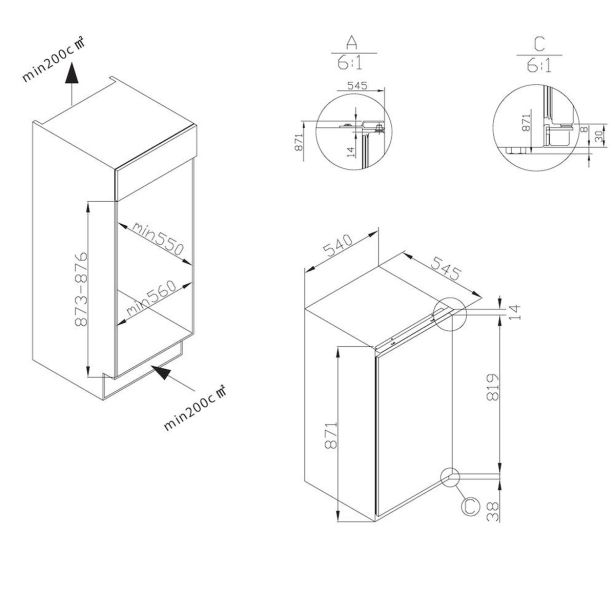 min200c㎡

873-876

min550

min560

min200c㎡

A
6:1

545

871

14

C
6:1

871

8

30

540

545

14

819

871

C

38